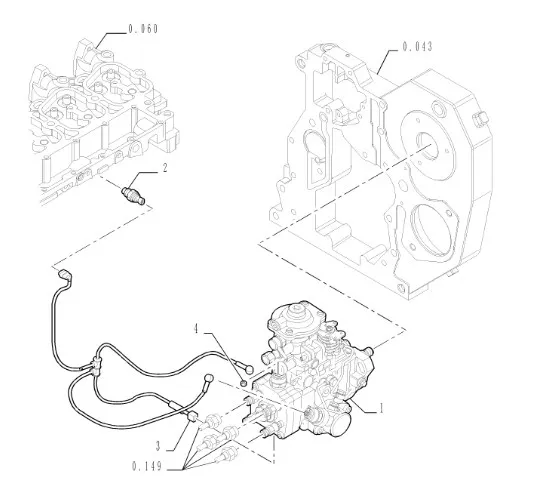 0.060
0.043
2
4
1
3
0.149